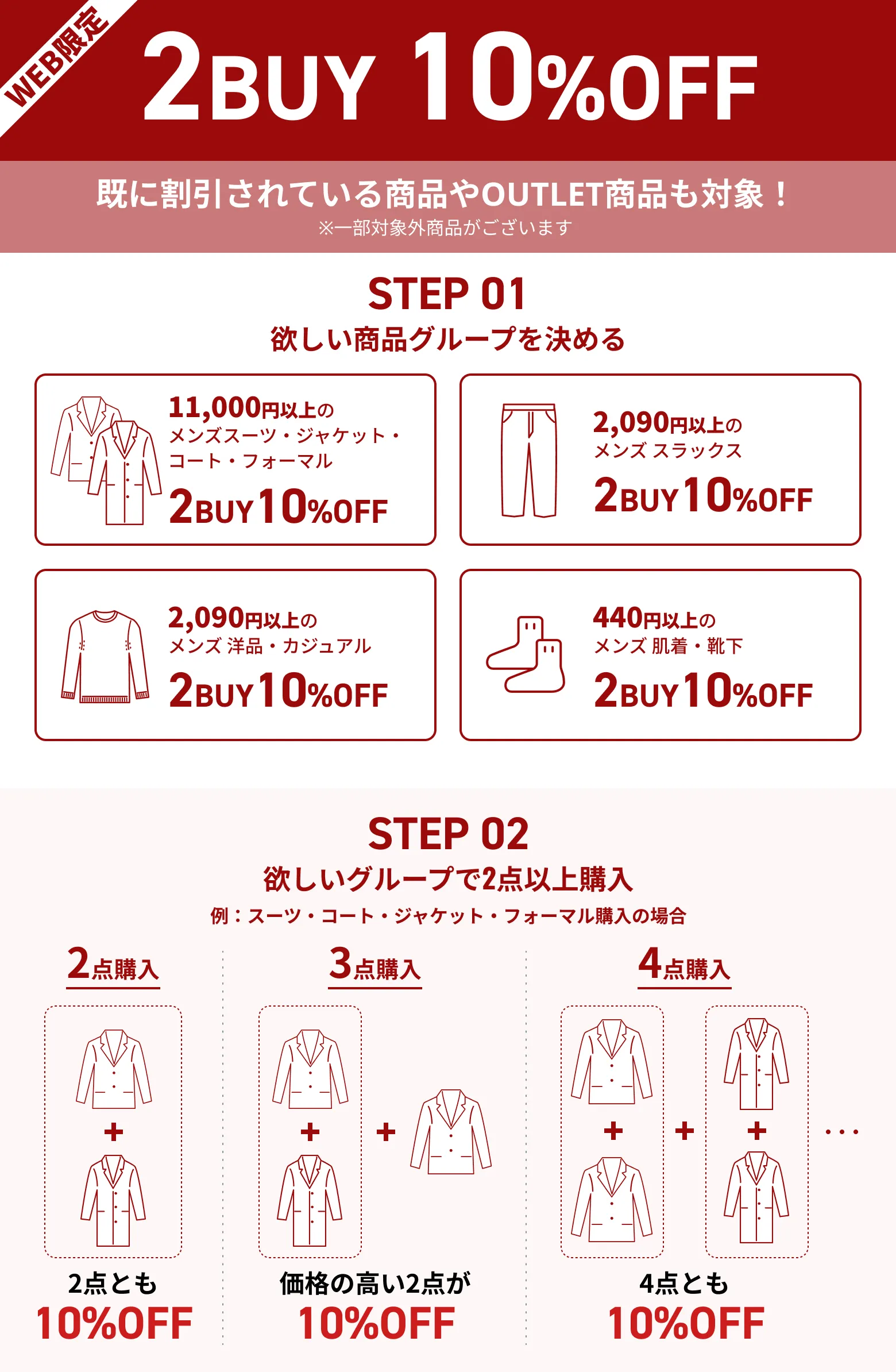 WEB限定

2BUY 10%OFF

既に割引されている商品やOUTLET商品も対象！
※一部対象外商品がございます

STEP 01
欲しい商品グループを決める

11,000円以上の
メンズスーツ・ジャケット・コート・フォーマル
2BUY10%OFF

2,090円以上の
メンズ スラックス
2BUY10%OFF

2,090円以上の
メンズ 洋品・カジュアル
2BUY10%OFF

440円以上の
メンズ 肌着・靴下
2BUY10%OFF

STEP 02
欲しいグループで2点以上購入
例：スーツ・コート・ジャケット・フォーマル購入の場合

2点購入
+
2点とも
10%OFF

3点購入
+ +
価格の高い2点が
10%OFF

4点購入
+ + + …
4点とも
10%OFF