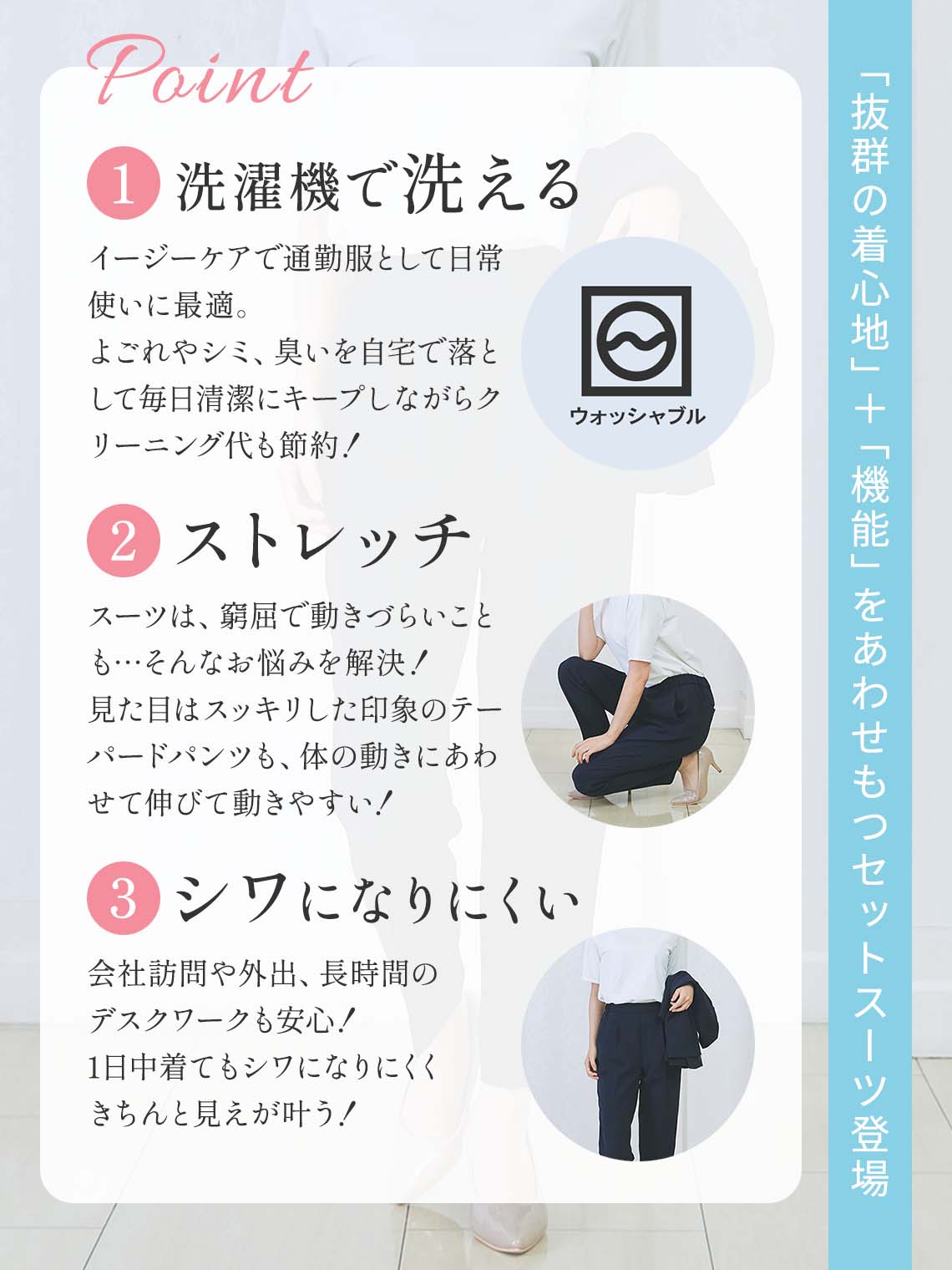 Point

1 洗濯機で洗える

イージーケアで通勤服として日常使いに最適。
よごれやシミ、臭いを自宅で落として毎日清潔にキープしながらクリーニング代も節約!

ウォッシャブル

2 ストレッチ

スーツは、窮屈で動きづらいことも…そんなお悩みを解決!
見た目はスッキリした印象のテーパードパンツも、体の動きにあわせて伸びて動きやすい!

3 シワになりにくい

会社訪問や外出、長時間のデスクワークも安心!
1日中着てもシワになりにくくきちんと見えが叶う!

「抜群の着心地」+「機能」をあわせもつセットスーツ登場