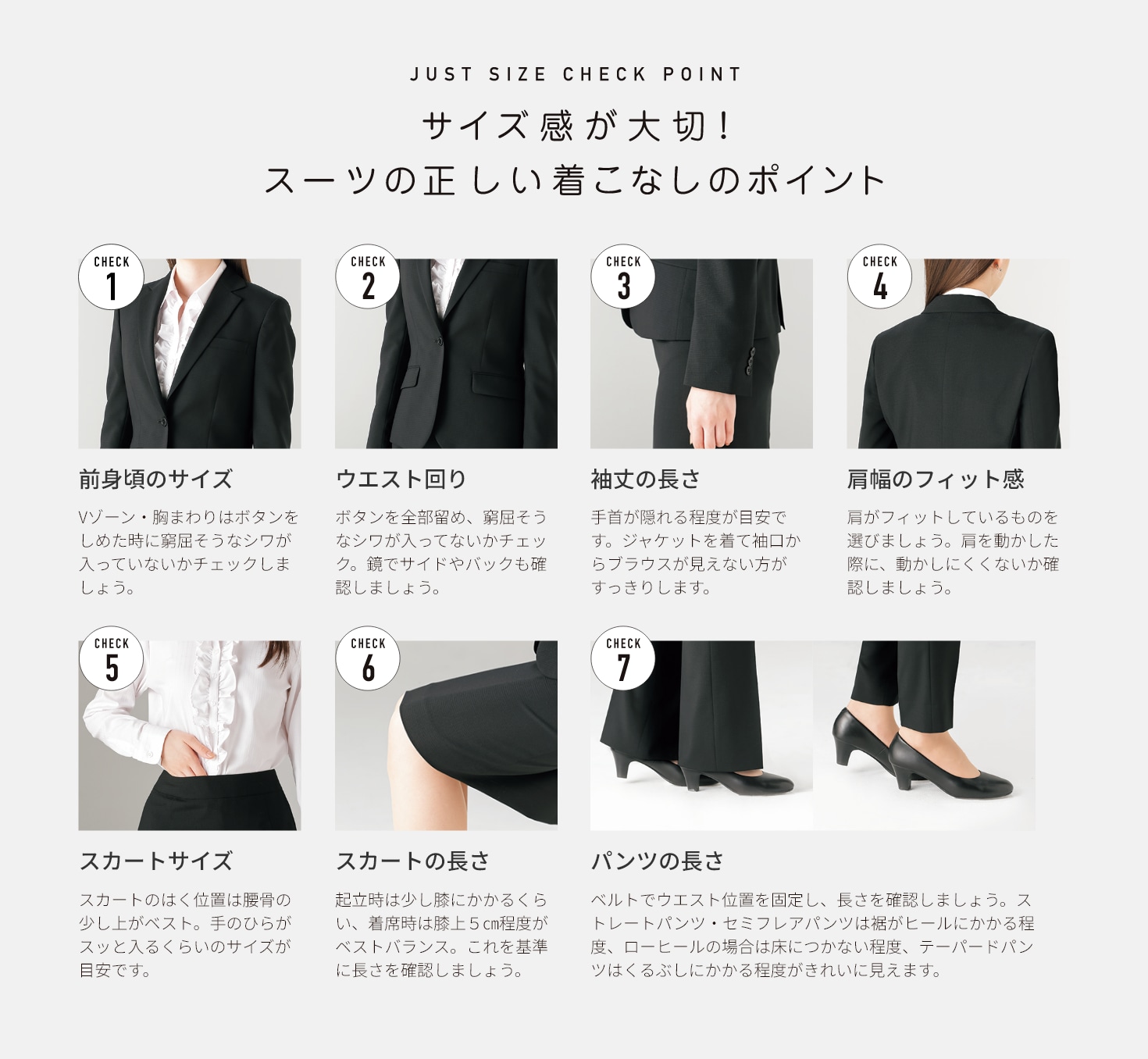 JUST SIZE CHECK POINT

サイズ感が大切！
スーツの正しい着こなしのポイント

CHECK 1

前身頃のサイズ

Vゾーン・胸まわりはボタンをしめた時に窮屈そうなシワが入っていないかチェックしましょう。

CHECK 2

ウエスト回り

ボタンを全部留め、窮屈そうなシワが入ってないかチェック。鏡でサイドやバックも確認しましょう。

CHECK 3

袖丈の長さ

手首が隠れる程度が目安です。ジャケットを着て袖口からブラウスが見えない方がすっきりします。

CHECK 4

肩幅のフィット感

肩がフィットしているものを選びましょう。肩を動かした際に、動かしにくくないか確認しましょう。

CHECK 5

スカートサイズ

スカートのはく位置は腰骨の少し上がベスト。手のひらがスッと入るくらいのサイズが目安です。

CHECK 6

スカートの長さ

起立時は少し膝にかかるくらい、着席時は膝上５㎝程度がベストバランス。これを基準に長さを確認しましょう。

CHECK 7

パンツの長さ

ベルトでウエスト位置を固定し、長さを確認しましょう。ストレートパンツ・セミフレアパンツは裾がヒールにかかる程度、ローヒールの場合は床につかない程度、テーパードパンツはくるぶしにかかる程度がきれいに見えます。