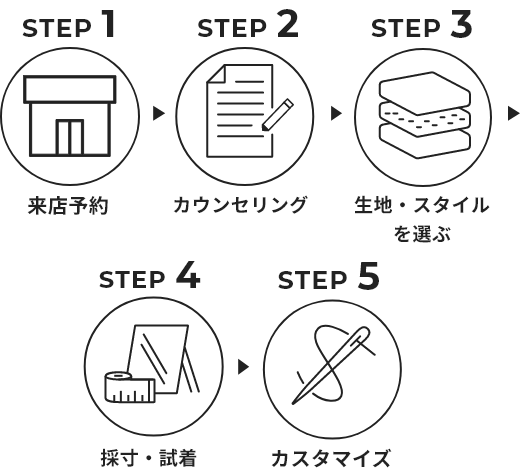 STEP 1

来店予約

STEP 2

カウンセリング

STEP 3

生地・スタイルを選ぶ

STEP 4

採寸・試着

STEP 5

カスタマイズ